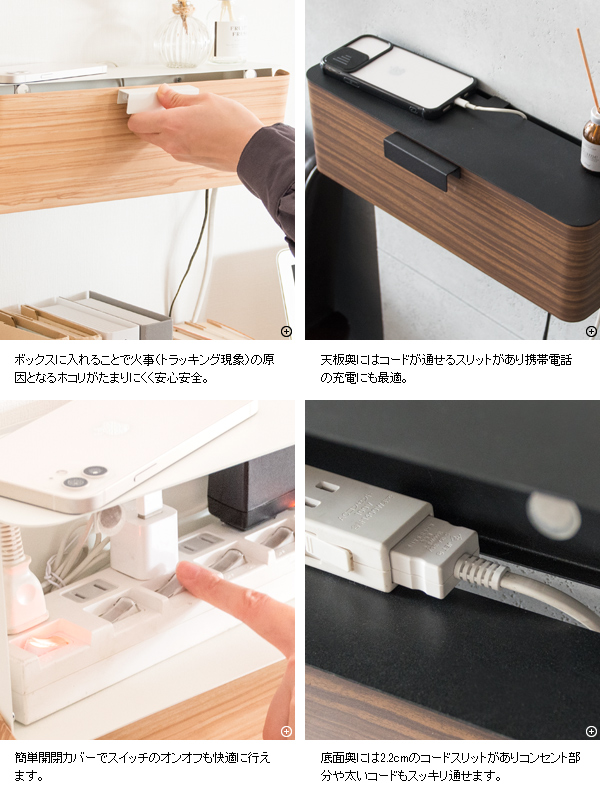 ボックスに入れることで火事(トラッキング現象)の原因となるホコリがたまりにくく安心安全。

天板奥にはコードが通せるスリットがあり携帯電話の充電にも最適。

簡単開閉カバーでスイッチのオンオフも快適に行えます。

底面奥には2.2cmのコードスリットがありコンセント部分や太いコードもスッキリ通せます。